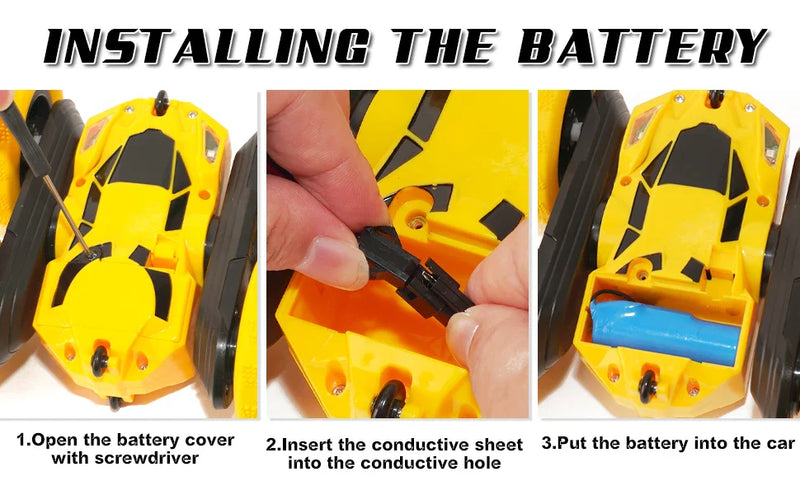 INSTALLING THE BATTERY

1.Open the battery cover with screwdriver

2.Insert the conductive sheet into the conductive hole

3.Put the battery into the car